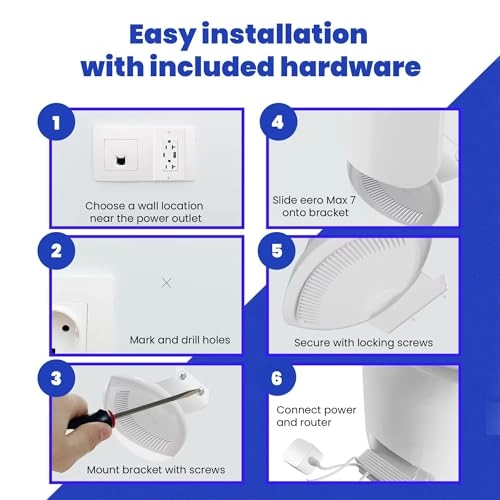 Easy installation with included hardware

1

Choose a wall location near the power outlet

2

Mark and drill holes

3

Mount bracket with screws

4

Slide eero Max 7 onto bracket

5

Secure with locking screws

6

Connect power and router