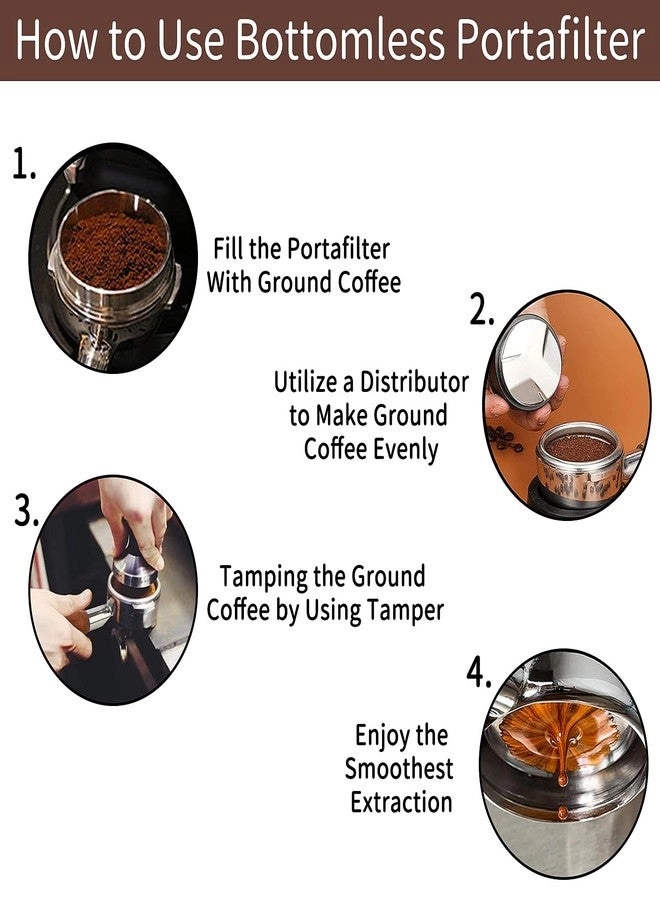 How to Use Bottomless Portafilter

1.

Fill the Portafilter With Ground Coffee

2.

Utilize a Distributor to Make Ground Coffee Evenly

3.

Tamping the Ground Coffee by Using Tamper

4.

Enjoy the Smoothest Extraction