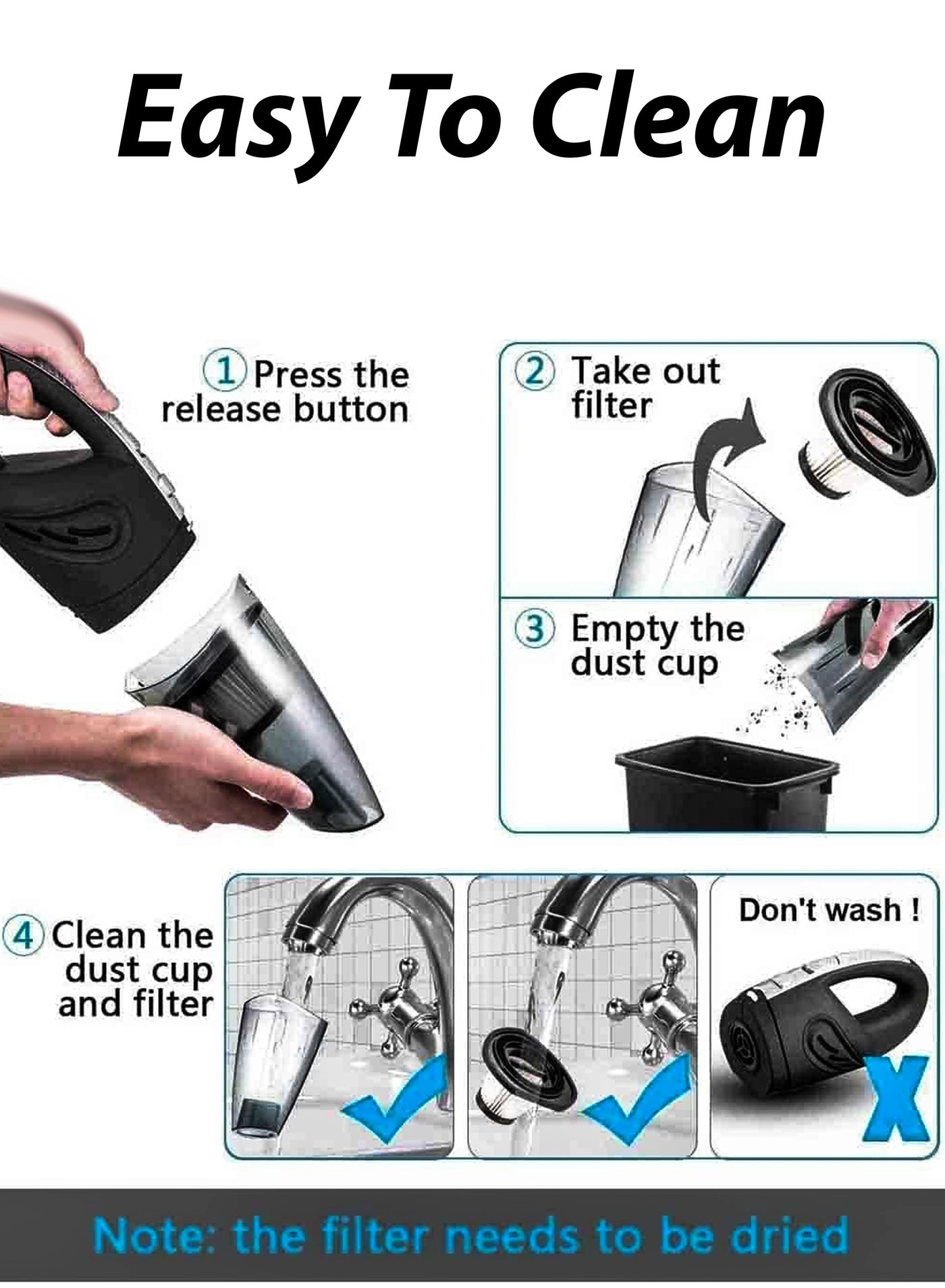 Easy To Clean

1 Press the release button

2 Take out filter

3 Empty the dust cup

4 Clean the dust cup and filter

Don't wash !

X

Note: the filter needs to be dried