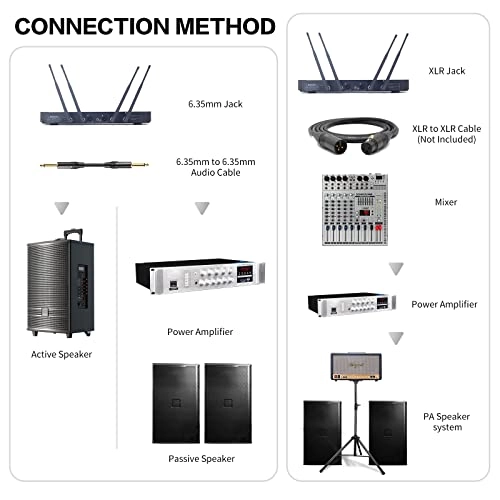 CONNECTION METHOD

6.35mm Jack

6.35mm to 6.35mm Audio Cable

Active Speaker

Power Amplifier

Passive Speaker

XLR Jack

XLR to XLR Cable (Not Included)

Mixer

Power Amplifier

PA Speaker system