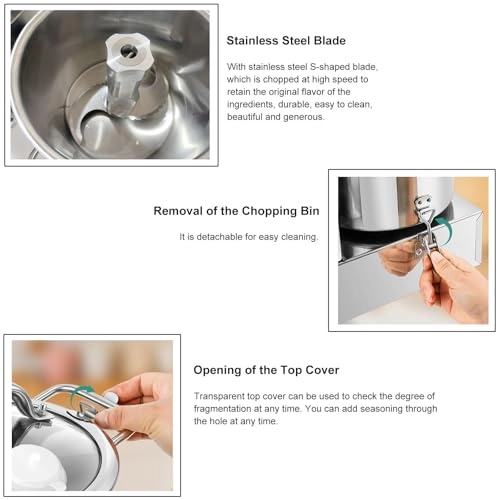 Stainless Steel Blade

With stainless steel S-shaped blade, which is chopped at high speed to retain the original flavor of the ingredients, durable, easy to clean, beautiful and generous.

Removal of the Chopping Bin

It is detachable for easy cleaning.

Opening of the Top Cover

Transparent top cover can be used to check the degree of fragmentation at any time. You can add seasoning through the hole at any time.