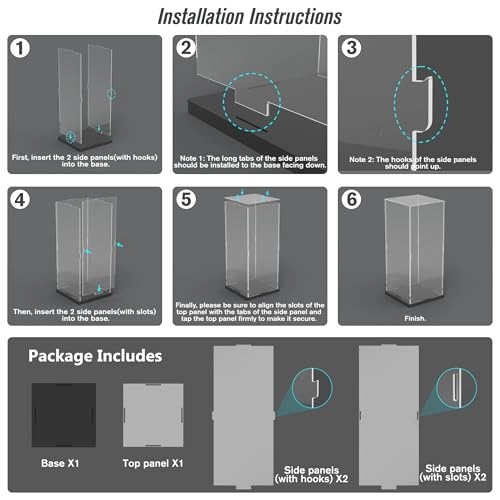 Installation Instructions

1

First, insert the 2 side panels(with hooks) into the base.

2

Note 1: The long tabs of the side panels should be installed to the base facing down.

3

Note 2: The hooks of the side panels should point up.

4

Then, insert the 2 side panels(with slots) into the base.

5

Finally, please be sure to align the slots of the top panel with the tabs of the side panel and tap the top panel firmly to make it secure.

6

Finish.

Package Includes

Base X1

Top panel X1

Side panels (with hooks) X2

Side panels (with slots) X2