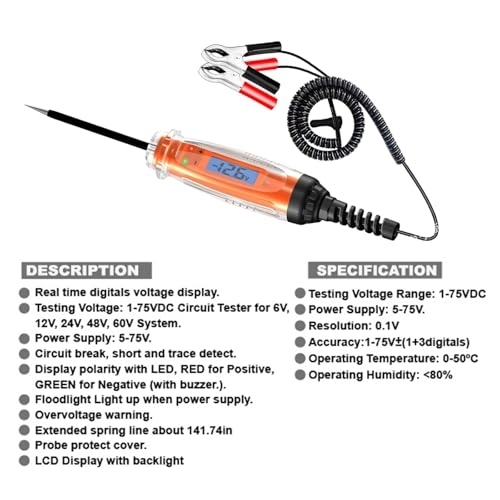 -12.6V

DESCRIPTION

Real time digitals voltage display.
Testing Voltage: 1-75VDC Circuit Tester for 6V, 12V, 24V, 48V, 60V System.
Power Supply: 5-75V.
Circuit break, short and trace detect.
Display polarity with LED, RED for Positive, GREEN for Negative (with buzzer.).
Floodlight Light up when power supply.
Overvoltage warning.
Extended spring line about 141.74in
Probe protect cover.
LCD Display with backlight

SPECIFICATION

Testing Voltage Range: 1-75VDC
Power Supply: 5-75V.
Resolution: 0.1V
Accuracy:1-75V±(1+3digitals)
Operating Temperature: 0-50°C
Operating Humidity: <80%