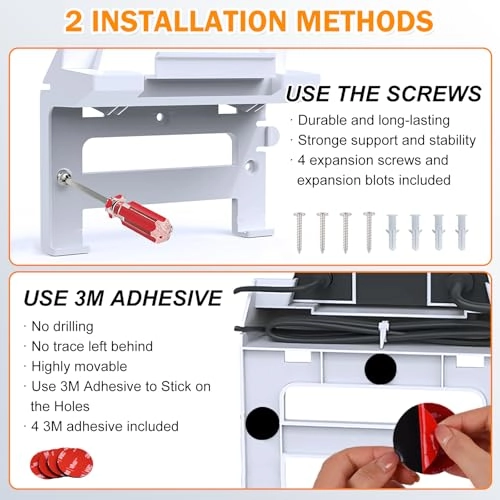 2 INSTALLATION METHODS

USE THE SCREWS

· Durable and long-lasting
· Stronge support and stability
· 4 expansion screws and expansion blots included

USE 3M ADHESIVE

· No drilling
· No trace left behind
· Highly movable
· Use 3M Adhesive to Stick on the Holes
· 4 3M adhesive included