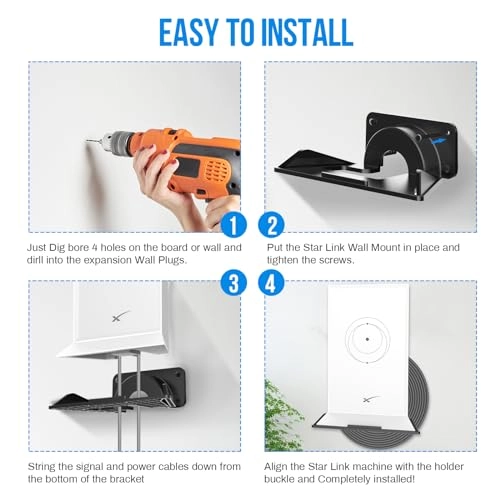 EASY TO INSTALL

1

Just Dig bore 4 holes on the board or wall and dirll into the expansion Wall Plugs.

2

Put the Star Link Wall Mount in place and tighten the screws.

3

String the signal and power cables down from the bottom of the bracket

4

Align the Star Link machine with the holder buckle and Completely installed!