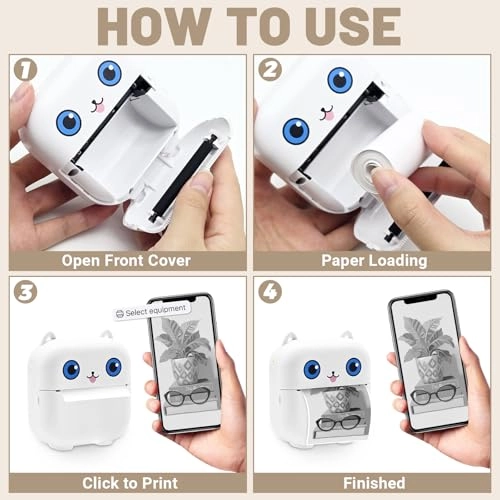 HOW TO USE

1

Open Front Cover

2

Paper Loading

3

Select equipment

Click to Print

4

Finished