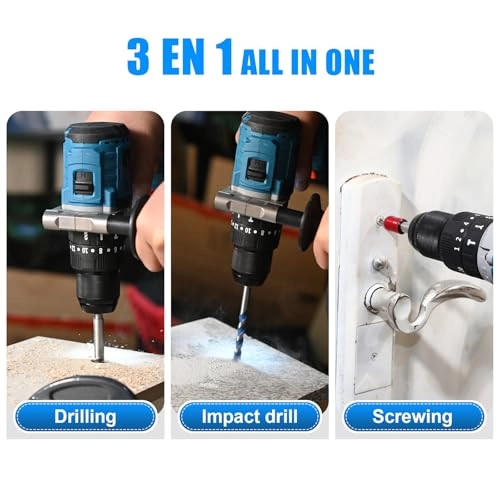 3 EN 1 ALL IN ONE

Drilling

Impact drill

Screwing