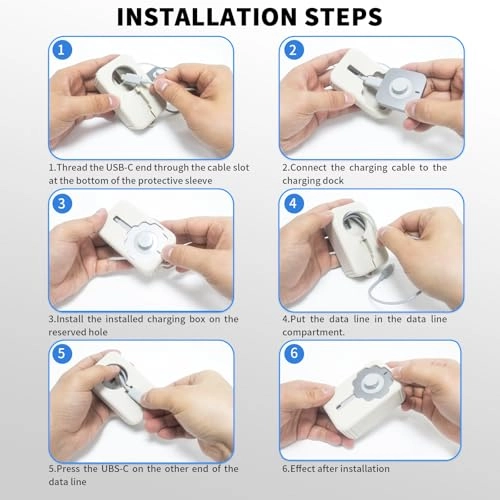 INSTALLATION STEPS

1

1.Thread the USB-C end through the cable slot at the bottom of the protective sleeve

2

2.Connect the charging cable to the charging dock

3

3.Install the installed charging box on the reserved hole

4

4.Put the data line in the data line compartment.

5

5.Press the UBS-C on the other end of the data line

6

6.Effect after installation