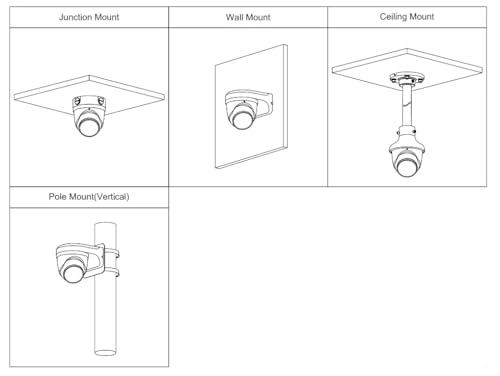 | Junction Mount | Wall Mount | Ceiling Mount |
|---|---|---|
| | | |
| Pole Mount(Vertical) | | |
| | | |