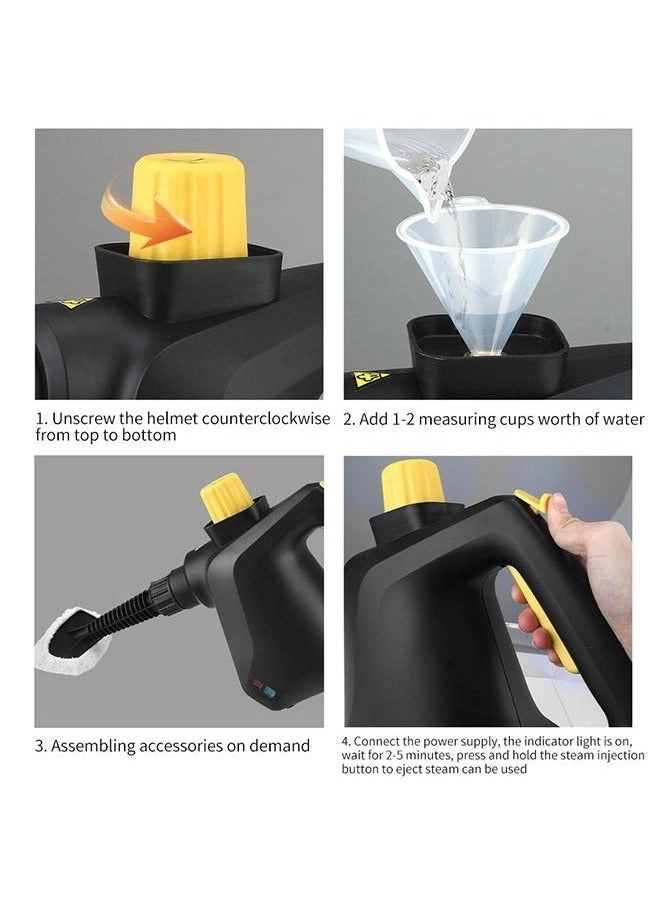 1. Unscrew the helmet counterclockwise from top to bottom

2. Add 1-2 measuring cups worth of water

3. Assembling accessories on demand

4. Connect the power supply, the indicator light is on, wait for 2-5 minutes, press and hold the steam injection button to eject steam can be used