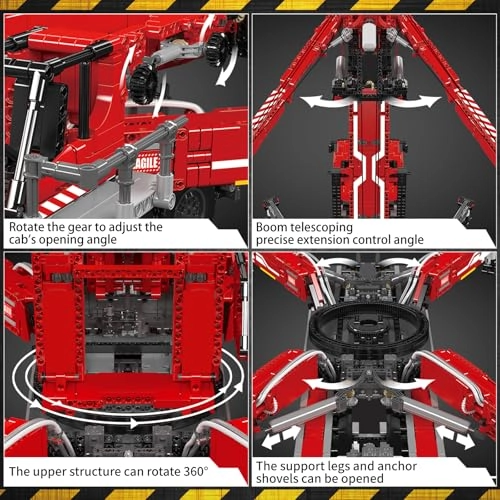 AGILE

Rotate the gear to adjust the cab's opening angle

Boom telescoping precise extension control angle

The upper structure can rotate 360°

The support legs and anchor shovels can be opened