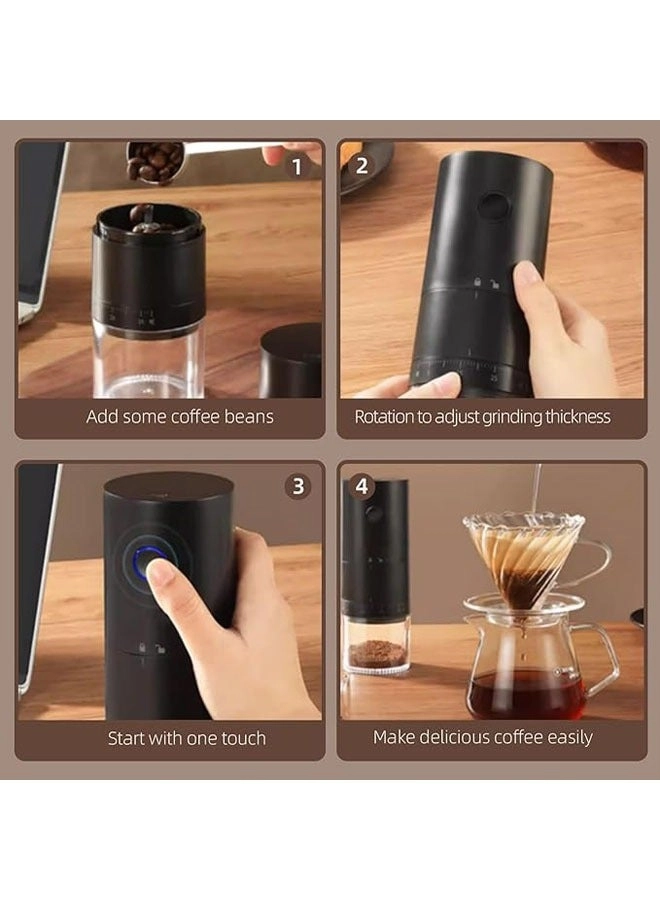 1

Add some coffee beans

2

Rotation to adjust grinding thickness

3

Start with one touch

4

Make delicious coffee easily