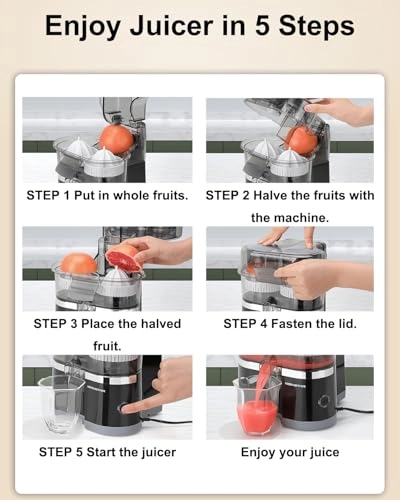 Enjoy Juicer in 5 Steps

STEP 1 Put in whole fruits.

STEP 2 Halve the fruits with the machine.

STEP 3 Place the halved fruit.

STEP 4 Fasten the lid.

STEP 5 Start the juicer

Enjoy your juice