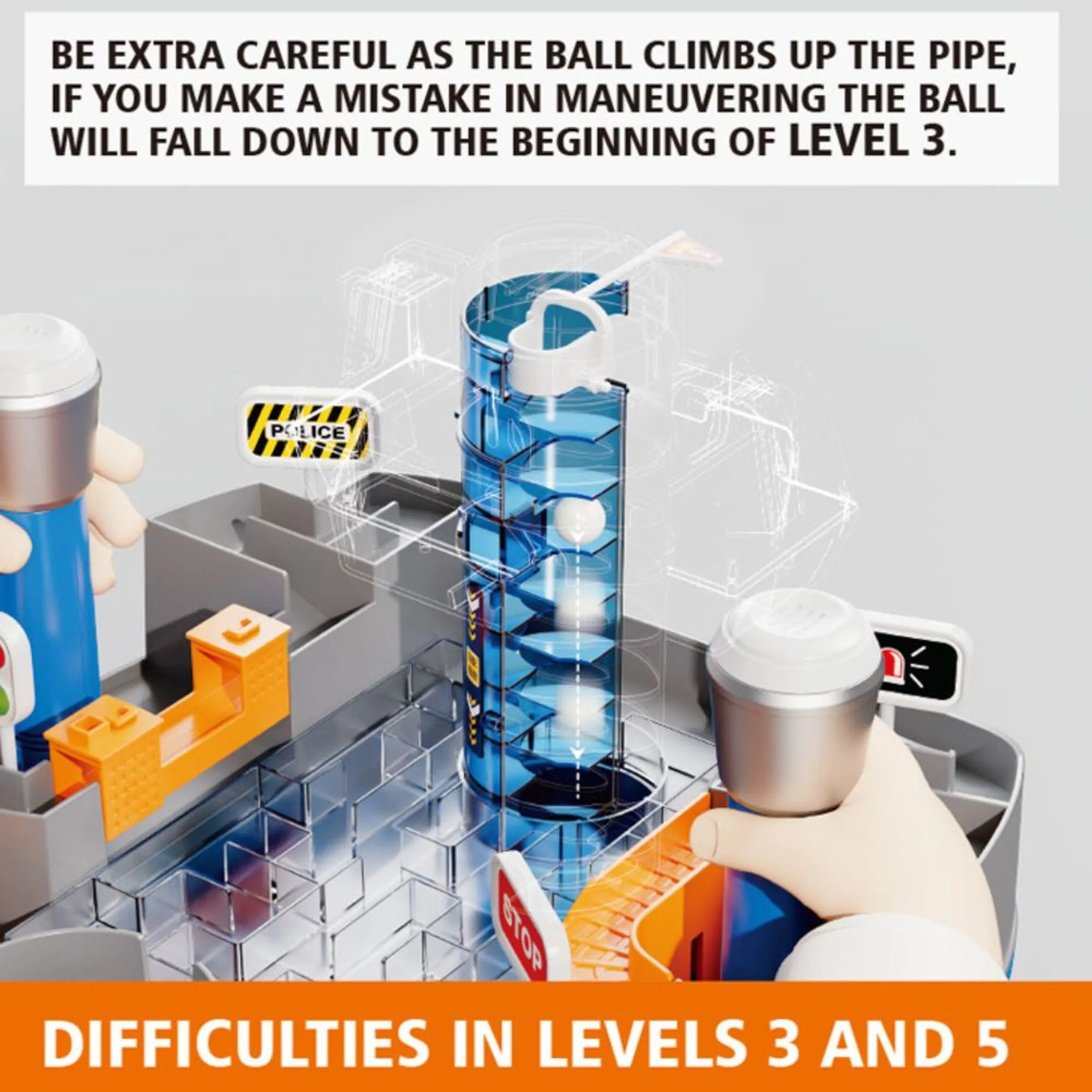 BE EXTRA CAREFUL AS THE BALL CLIMBS UP THE PIPE, IF YOU MAKE A MISTAKE IN MANEUVERING THE BALL WILL FALL DOWN TO THE BEGINNING OF LEVEL 3.

POLICE

STOP

DIFFICULTIES IN LEVELS 3 AND 5