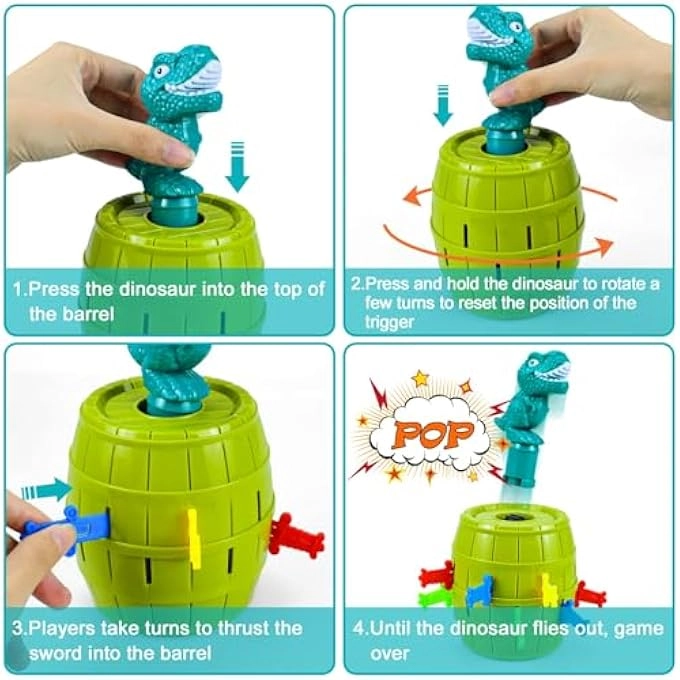 1.Press the dinosaur into the top of the barrel

2.Press and hold the dinosaur to rotate a few turns to reset the position of the trigger

3.Players take turns to thrust the sword into the barrel

POP

4.Until the dinosaur flies out, game over