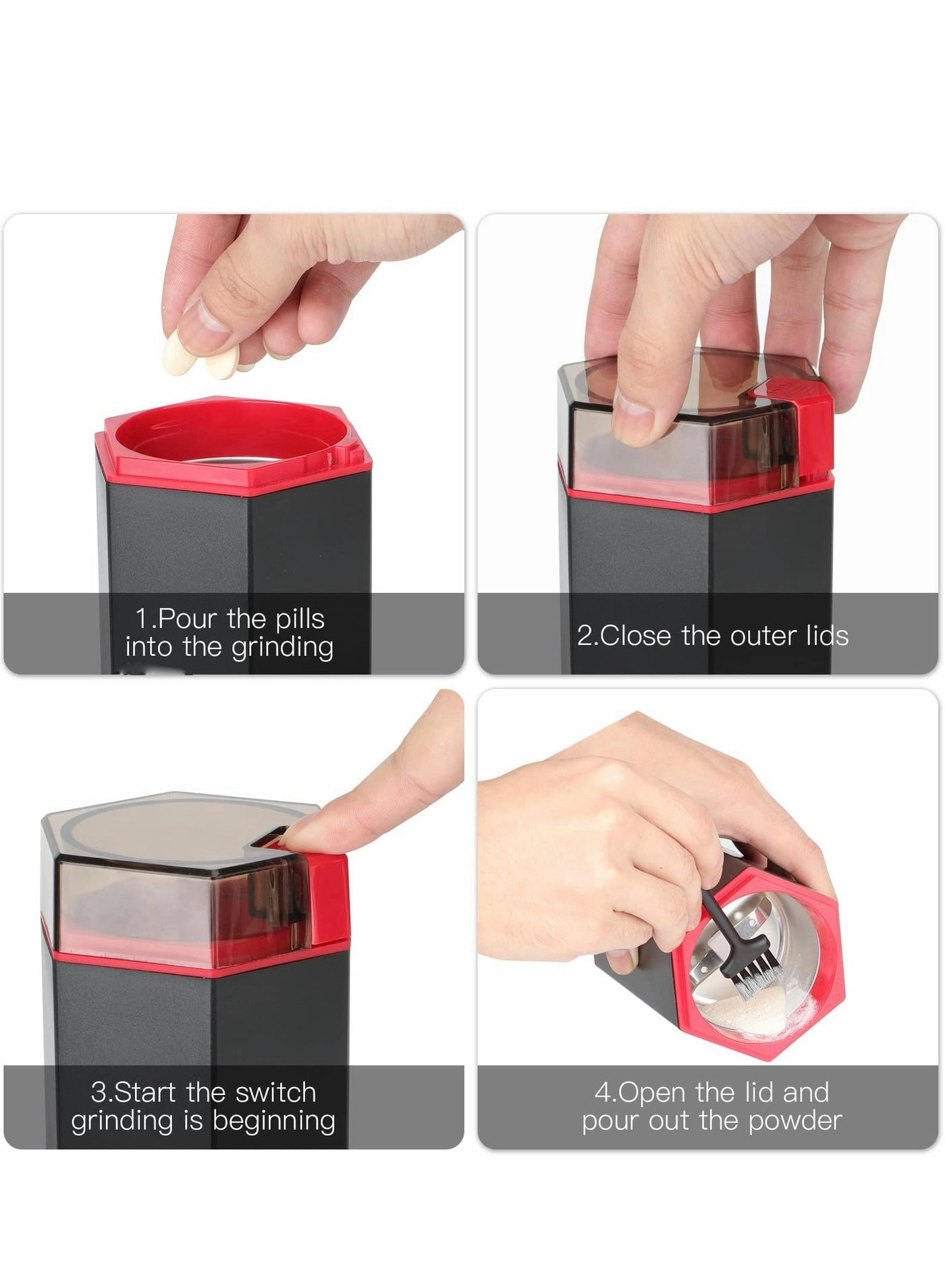 1.Pour the pills into the grinding

2.Close the outer lids

3.Start the switch grinding is beginning

4.Open the lid and pour out the powder