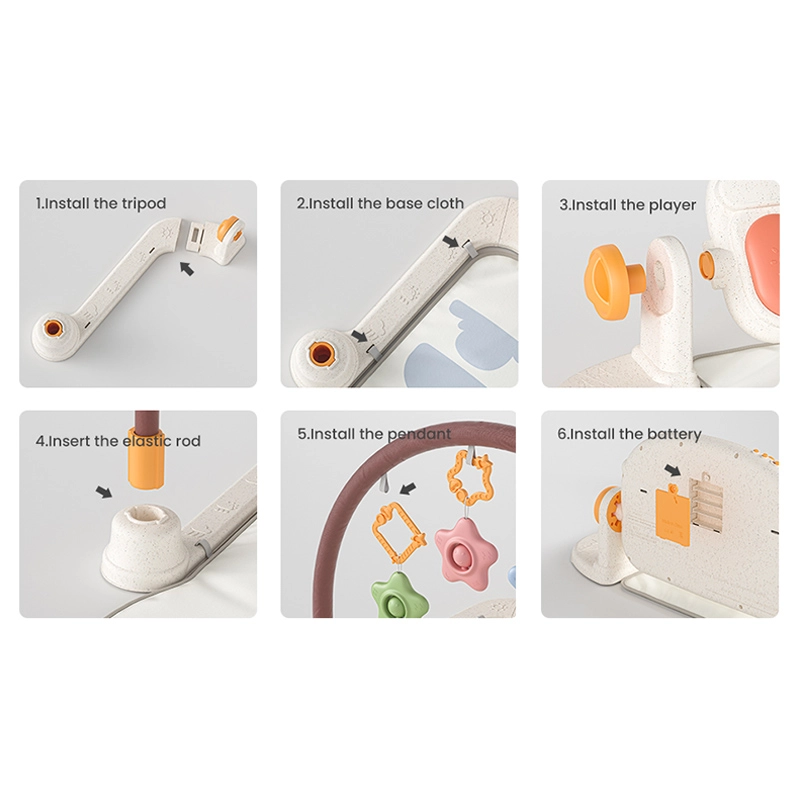 1.Install the tripod

2.Install the base cloth

3.Install the player

4.Insert the elastic rod

5.Install the pendant

6.Install the battery