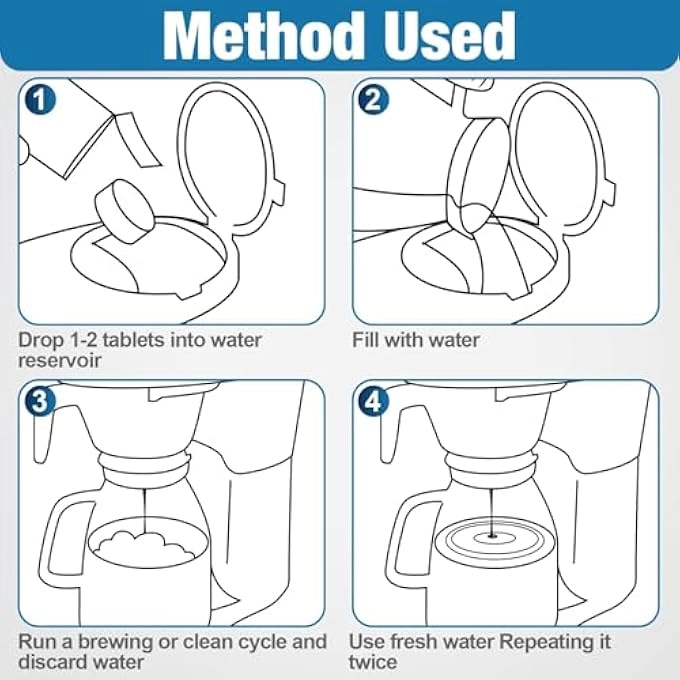 Method Used

1

Drop 1-2 tablets into water reservoir

2

Fill with water

3

Run a brewing or clean cycle and discard water

4

Use fresh water Repeating it twice