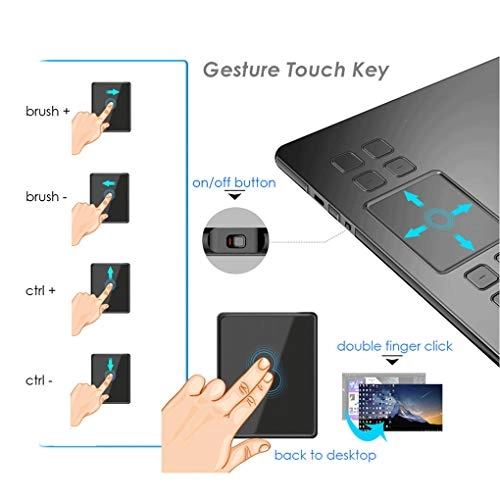 Gesture Touch Key

brush +

brush -

ctrl +

ctrl -

on/off button

double finger click

back to desktop