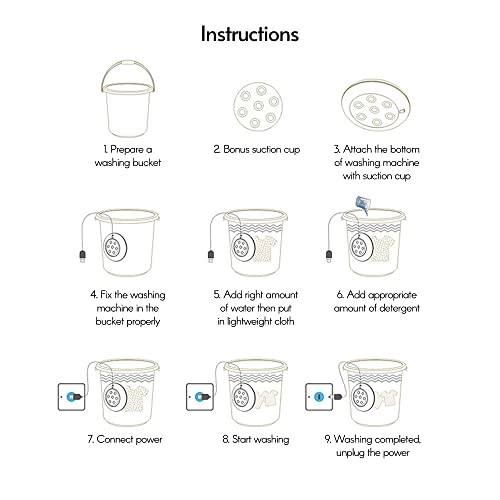 Instructions

1. Prepare a washing bucket

2. Bonus suction cup

3. Attach the bottom of washing machine with suction cup

4. Fix the washing machine in the bucket properly

5. Add right amount of water then put in lightweight cloth

6. Add appropriate amount of detergent

7. Connect power

8. Start washing

9. Washing completed, unplug the power