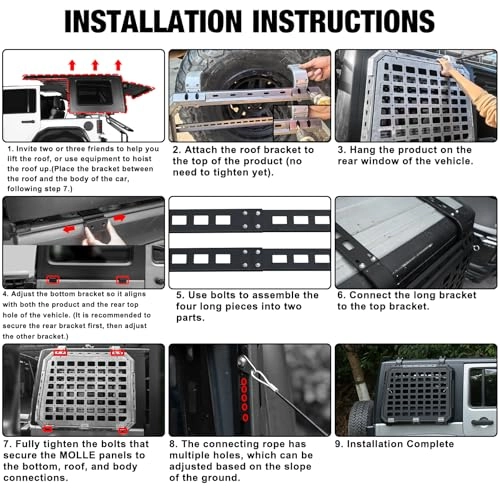 INSTALLATION INSTRUCTIONS

1. Invite two or three friends to help you lift the roof, or use equipment to hoist the roof up.(Place the bracket between the roof and the body of the car, following step 7.)

2. Attach the roof bracket to the top of the product (no need to tighten yet).

3. Hang the product on the rear window of the vehicle.

4. Adjust the bottom bracket so it aligns with both the product and the rear top hole of the vehicle. (It is recommended to secure the rear bracket first, then adjust the other bracket.)

5. Use bolts to assemble the four long pieces into two parts.

6. Connect the long bracket to the top bracket.

7. Fully tighten the bolts that secure the MOLLE panels to the bottom, roof, and body connections.

8. The connecting rope has multiple holes, which can be adjusted based on the slope of the ground.

9. Installation Complete