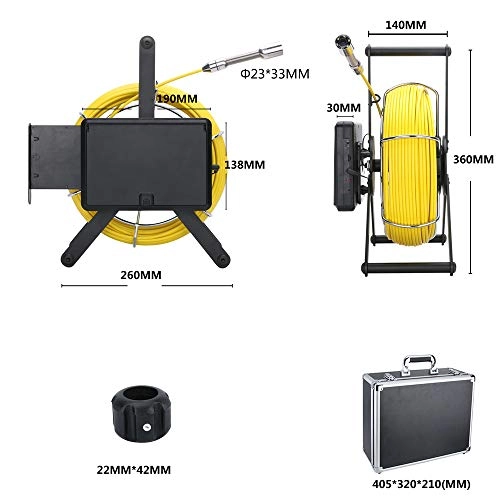 Φ23*33MM

190MM

138MM

260MM

140MM

30MM

360MM

22MM*42MM

405*320*210(MM)