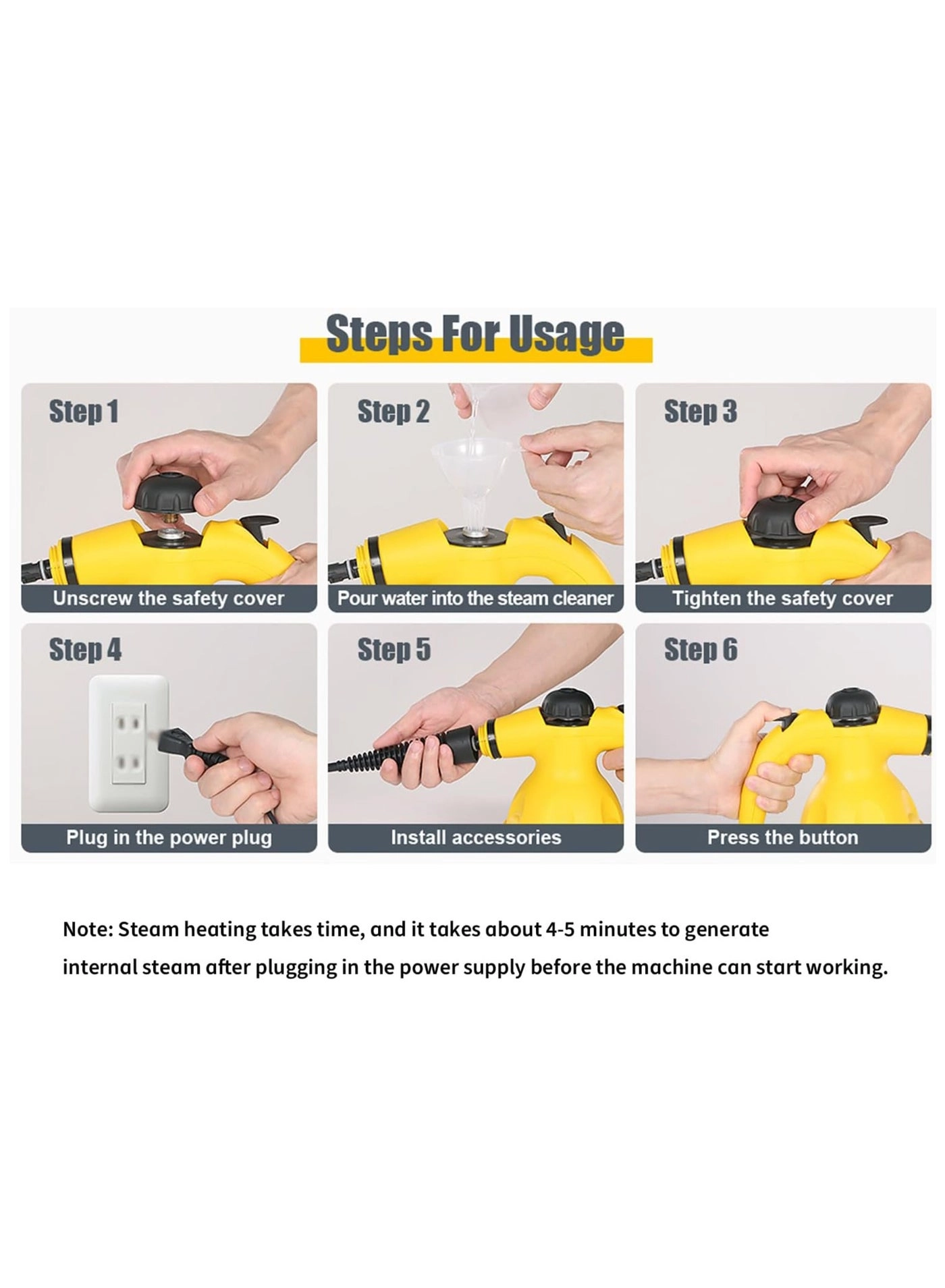 Steps For Usage

Step 1
Unscrew the safety cover

Step 2
Pour water into the steam cleaner

Step 3
Tighten the safety cover

Step 4
Plug in the power plug

Step 5
Install accessories

Step 6
Press the button

Note: Steam heating takes time, and it takes about 4-5 minutes to generate internal steam after plugging in the power supply before the machine can start working.