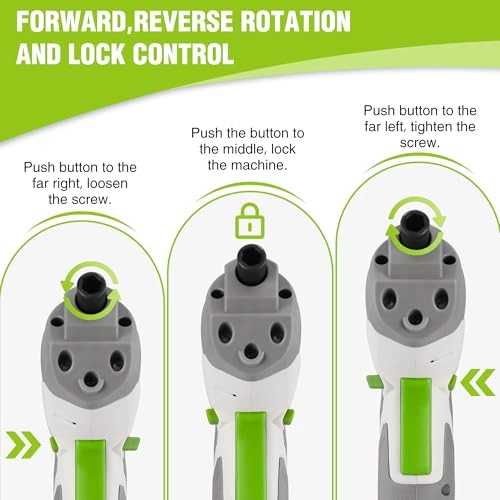 FORWARD,REVERSE ROTATION AND LOCK CONTROL

Push button to the far right, loosen the screw.

Push the button to the middle, lock the machine.

Push button to the far left, tighten the screw.