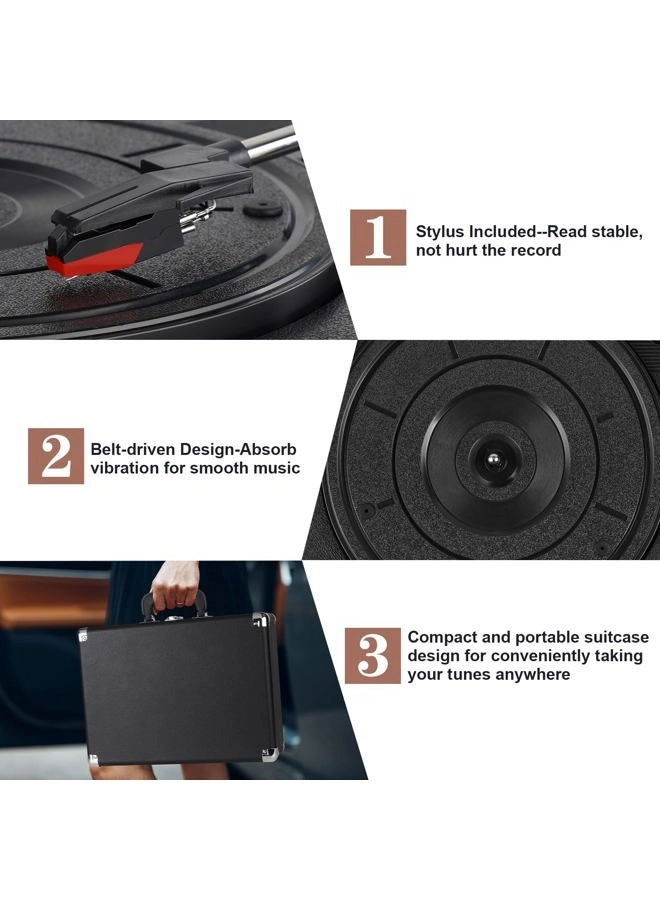 1 Stylus Included--Read stable, not hurt the record

2 Belt-driven Design-Absorb vibration for smooth music

3 Compact and portable suitcase design for conveniently taking your tunes anywhere