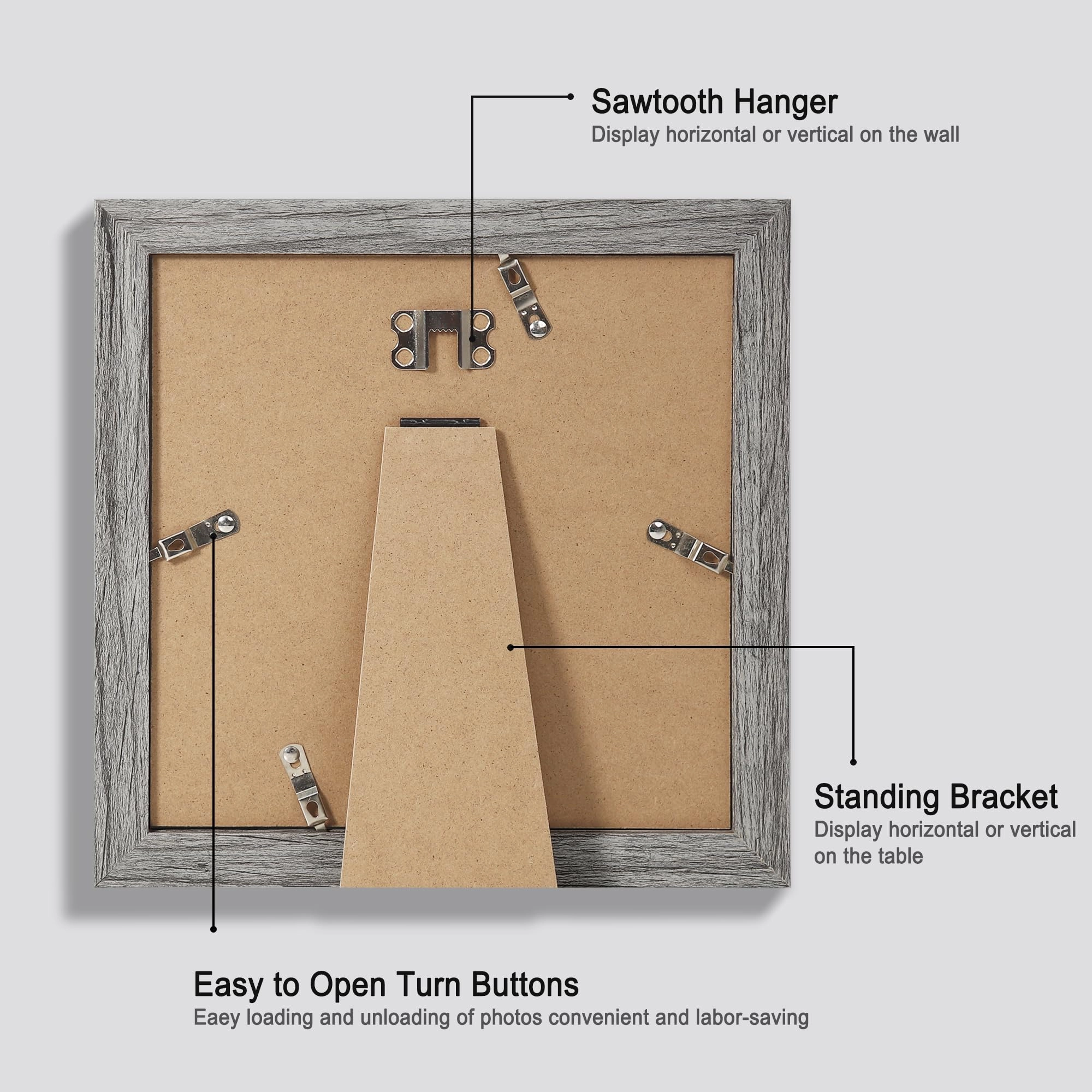 Sawtooth Hanger
Display horizontal or vertical on the wall

Standing Bracket
Display horizontal or vertical on the table

Easy to Open Turn Buttons
Eaey loading and unloading of photos convenient and labor-saving