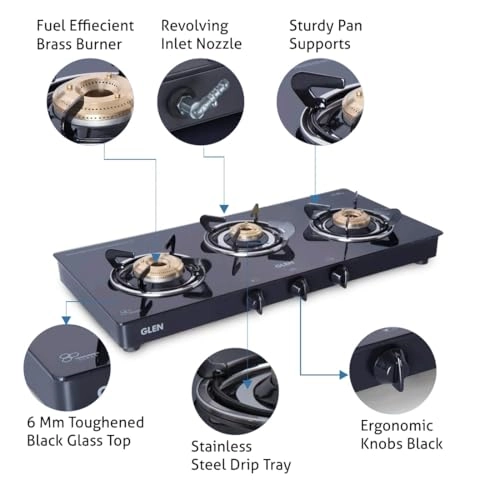 Fuel Effiecient Brass Burner

Revolving Inlet Nozzle

Sturdy Pan Supports

GLEN

GLEN

6 Mm Toughened Black Glass Top

Stainless Steel Drip Tray

Ergonomic Knobs Black