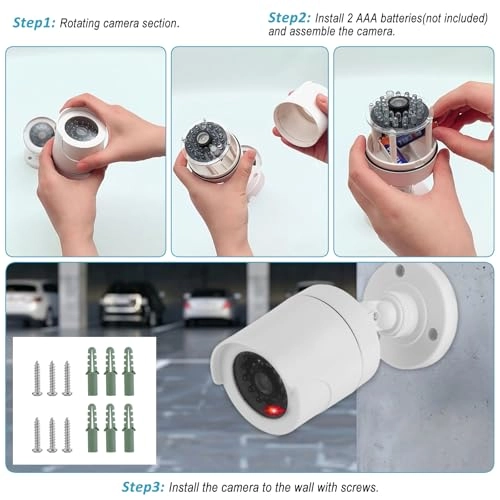 Step1: Rotating camera section.

Step2: Install 2 AAA batteries(not included) and assemble the camera.

Step3: Install the camera to the wall with screws.