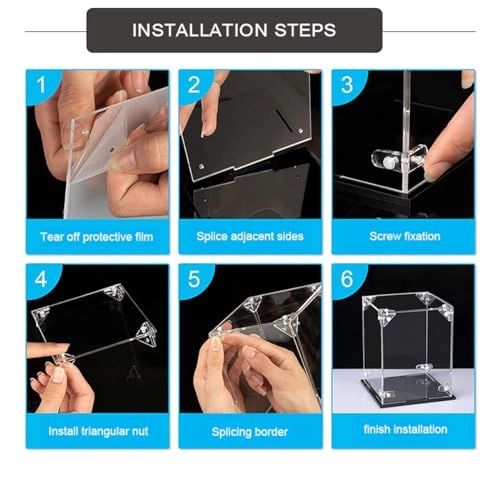 INSTALLATION STEPS

1
Tear off protective film

2
Splice adjacent sides

3
Screw fixation

4
Install triangular nut

5
Splicing border

6
finish installation