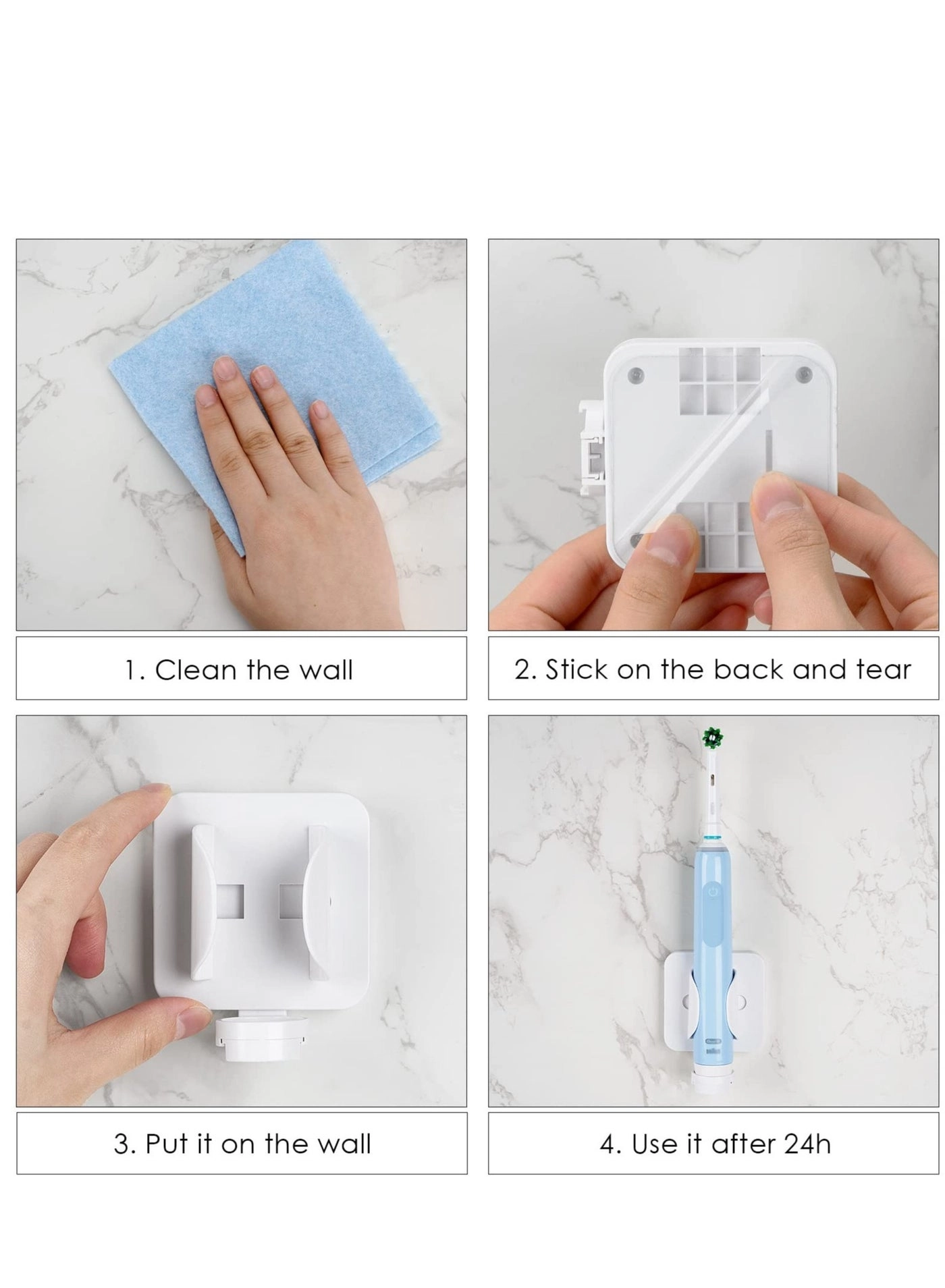 1. Clean the wall

2. Stick on the back and tear

3. Put it on the wall

4. Use it after 24h