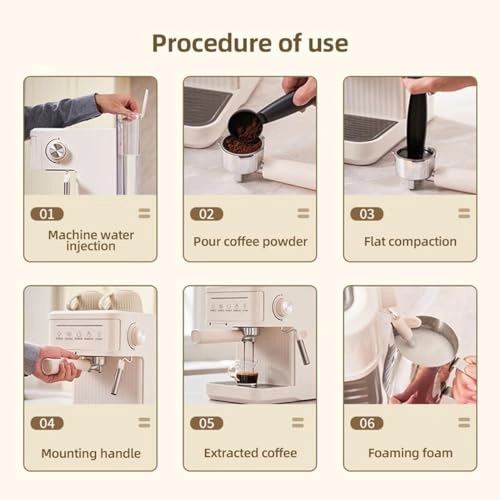 Procedure of use

01
Machine water injection

02
Pour coffee powder

03
Flat compaction

04
Mounting handle

05
Extracted coffee

06
Foaming foam