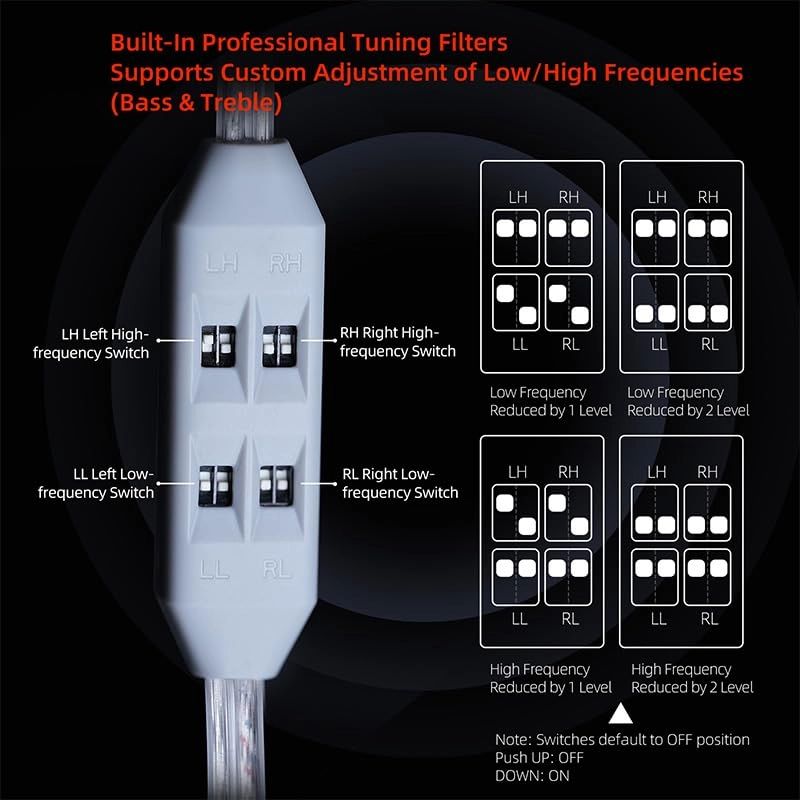 Built-In Professional Tuning Filters
Supports Custom Adjustment of Low/High Frequencies (Bass & Treble)

LH RH

LH Left High-frequency Switch

RH Right High-frequency Switch

LL Left Low-frequency Switch

RL Right Low-frequency Switch

LL RL

LH RH
LL RL
Low Frequency Reduced by 1 Level

LH RH
LL RL
Low Frequency Reduced by 2 Level

LH RH
LL RL
High Frequency Reduced by 1 Level

LH RH
LL RL
High Frequency Reduced by 2 Level

Note: Switches default to OFF position
Push UP: OFF
DOWN: ON