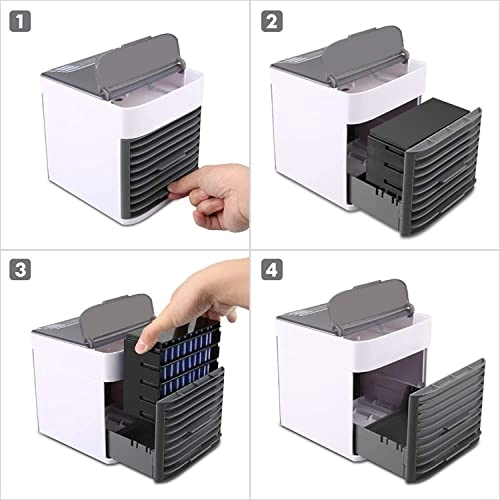 1

2

3

4