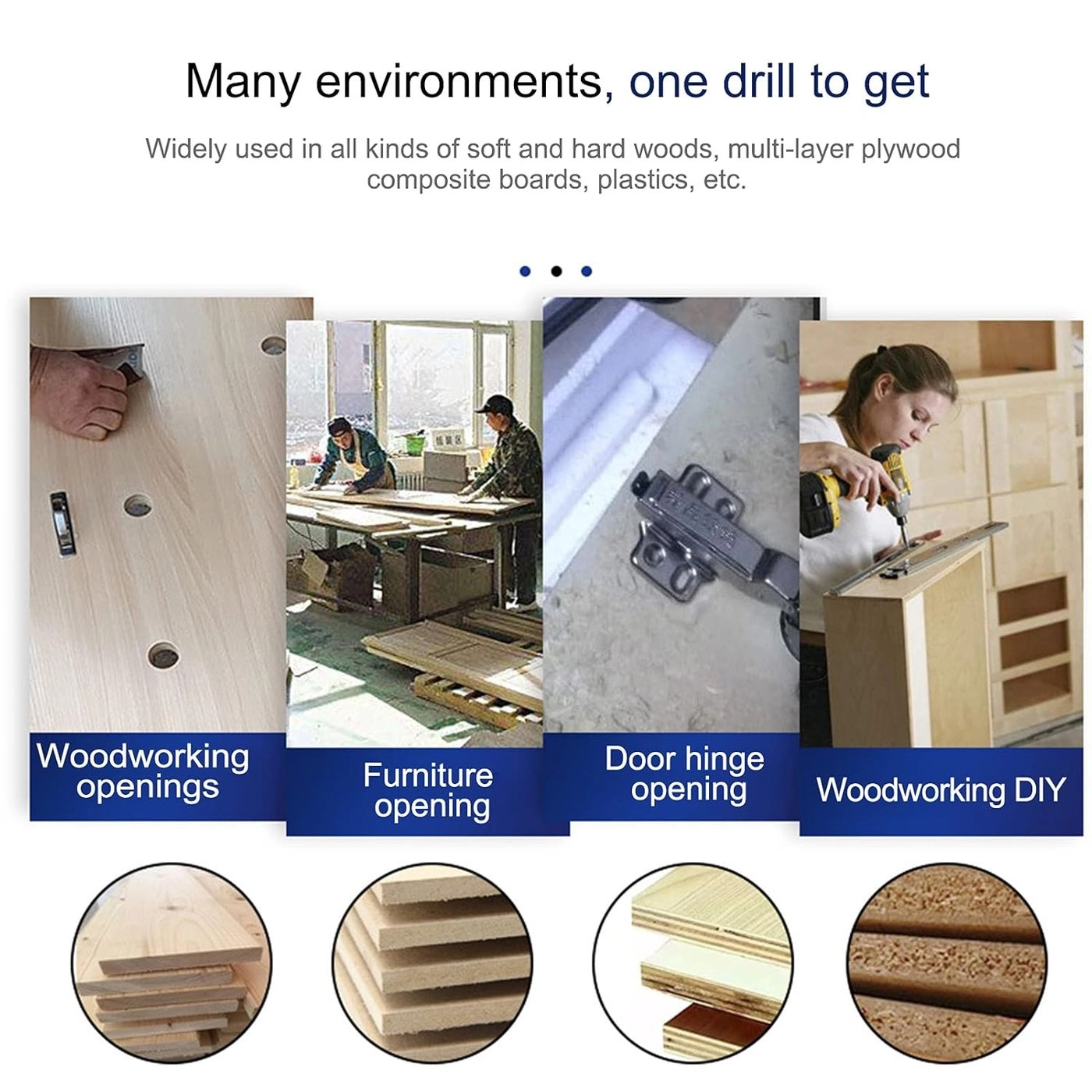 Many environments, one drill to get

Widely used in all kinds of soft and hard woods, multi-layer plywood composite boards, plastics, etc.

Woodworking openings

Furniture opening

Door hinge opening

Woodworking DIY