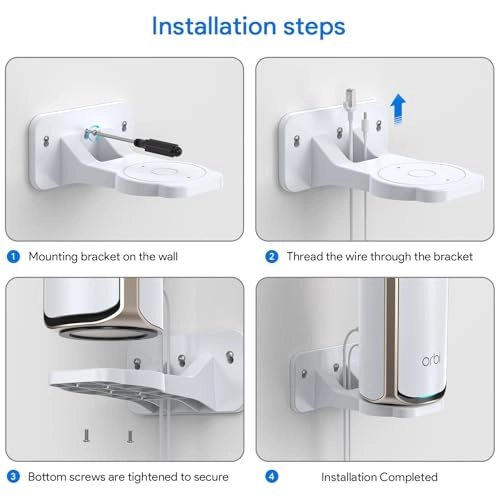 Installation steps

1 Mounting bracket on the wall

2 Thread the wire through the bracket

orbi

3 Bottom screws are tightened to secure

4 Installation Completed