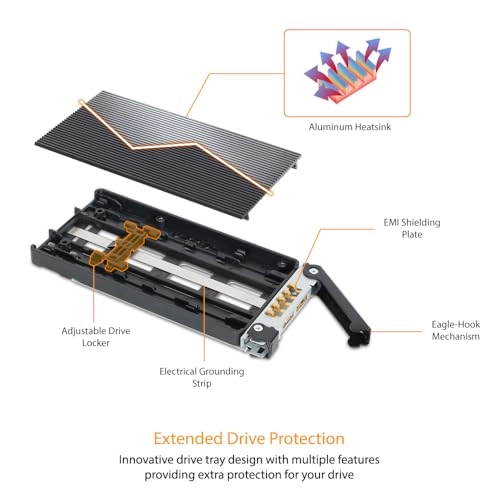 Aluminum Heatsink

EMI Shielding Plate

Eagle-Hook Mechanism

Adjustable Drive Locker

Electrical Grounding Strip

Extended Drive Protection

Innovative drive tray design with multiple features providing extra protection for your drive