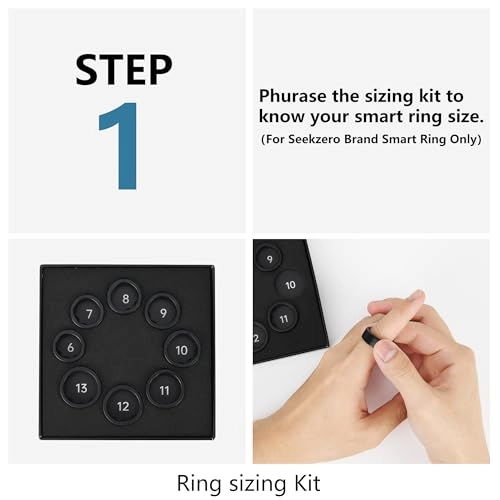 STEP
1

Phurase the sizing kit to know your smart ring size.
(For Seekzero Brand Smart Ring Only)

8
7
9
6
10
13
11
12

9
10
11
2

Ring sizing Kit