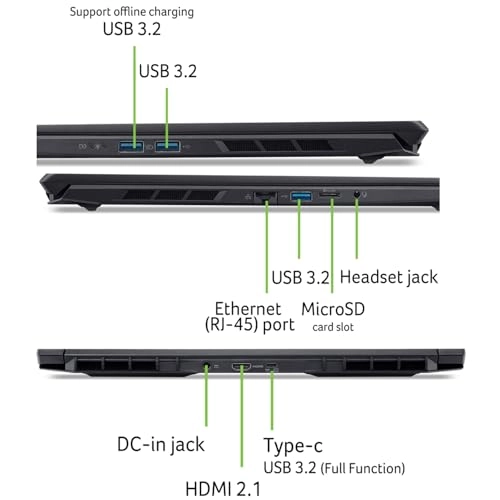 Support offline charging
USB 3.2

USB 3.2

USB 3.2

Headset jack

Ethernet
(RJ-45) port

MicroSD
card slot

DC-in jack

Type-c
USB 3.2 (Full Function)

HDMI 2.1