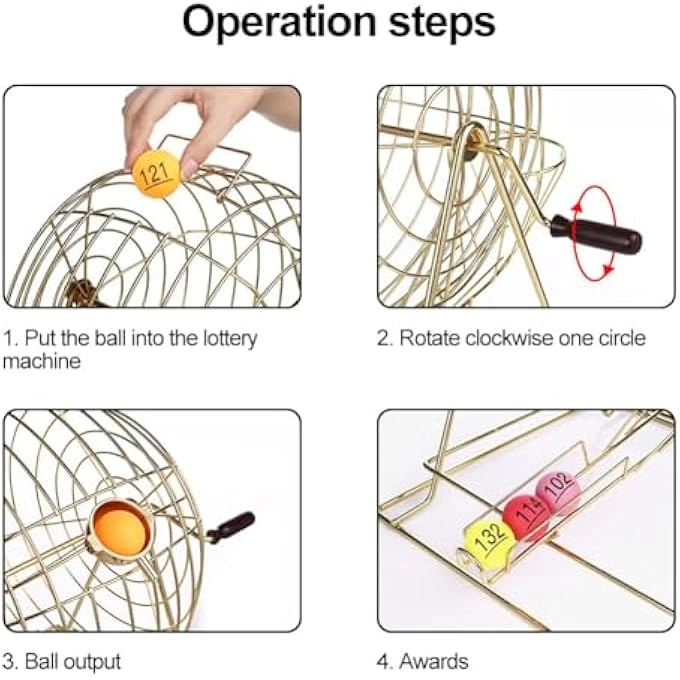 Operation steps

121

1. Put the ball into the lottery machine

2. Rotate clockwise one circle

3. Ball output

132 114 102

4. Awards