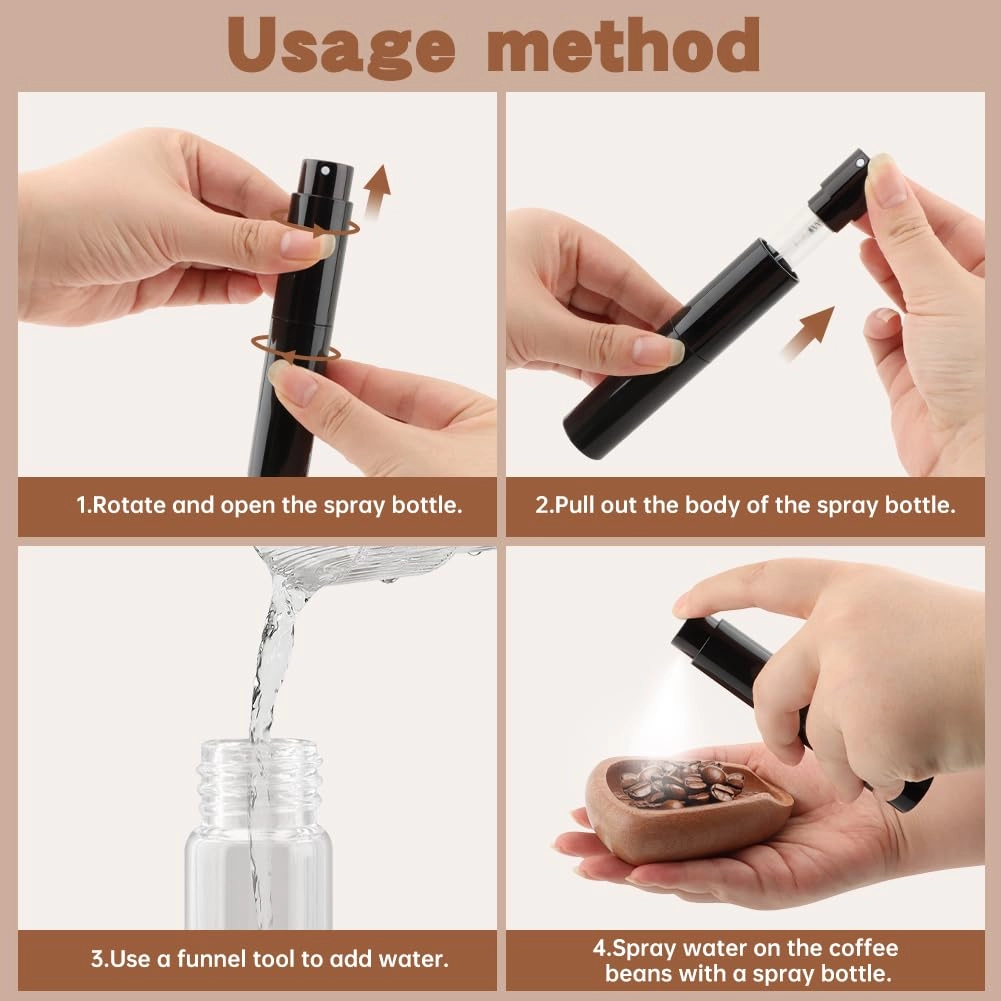 Usage method

1.Rotate and open the spray bottle.

2.Pull out the body of the spray bottle.

3.Use a funnel tool to add water.

4.Spray water on the coffee beans with a spray bottle.