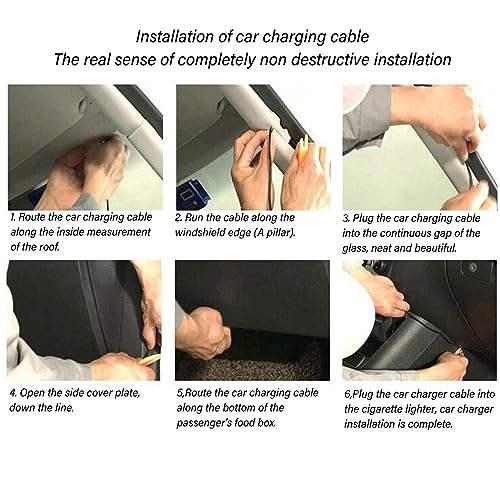 Installation of car charging cable
The real sense of completely non destructive installation

1. Route the car charging cable along the inside measurement of the roof.

2. Run the cable along the windshield edge (A pillar).

3. Plug the car charging cable into the continuous gap of the glass, neat and beautiful.

4. Open the side cover plate, down the line.

5,Route the car charging cable along the bottom of the passenger's food box.

6,Plug the car charger cable into the cigarette lighter, car charger installation is complete.