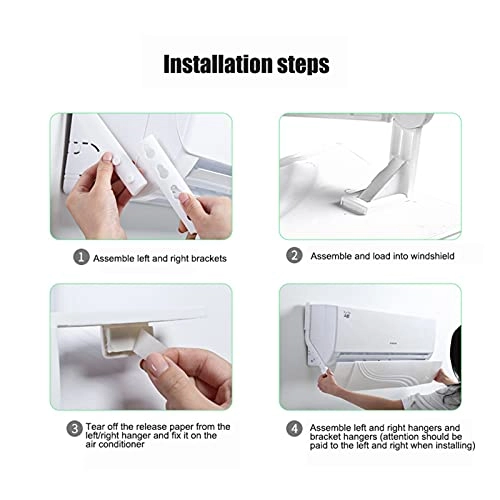 Installation steps

1 Assemble left and right brackets

2 Assemble and load into windshield

3 Tear off the release paper from the left/right hanger and fix it on the air conditioner

4 Assemble left and right hangers and bracket hangers (attention should be paid to the left and right when installing)