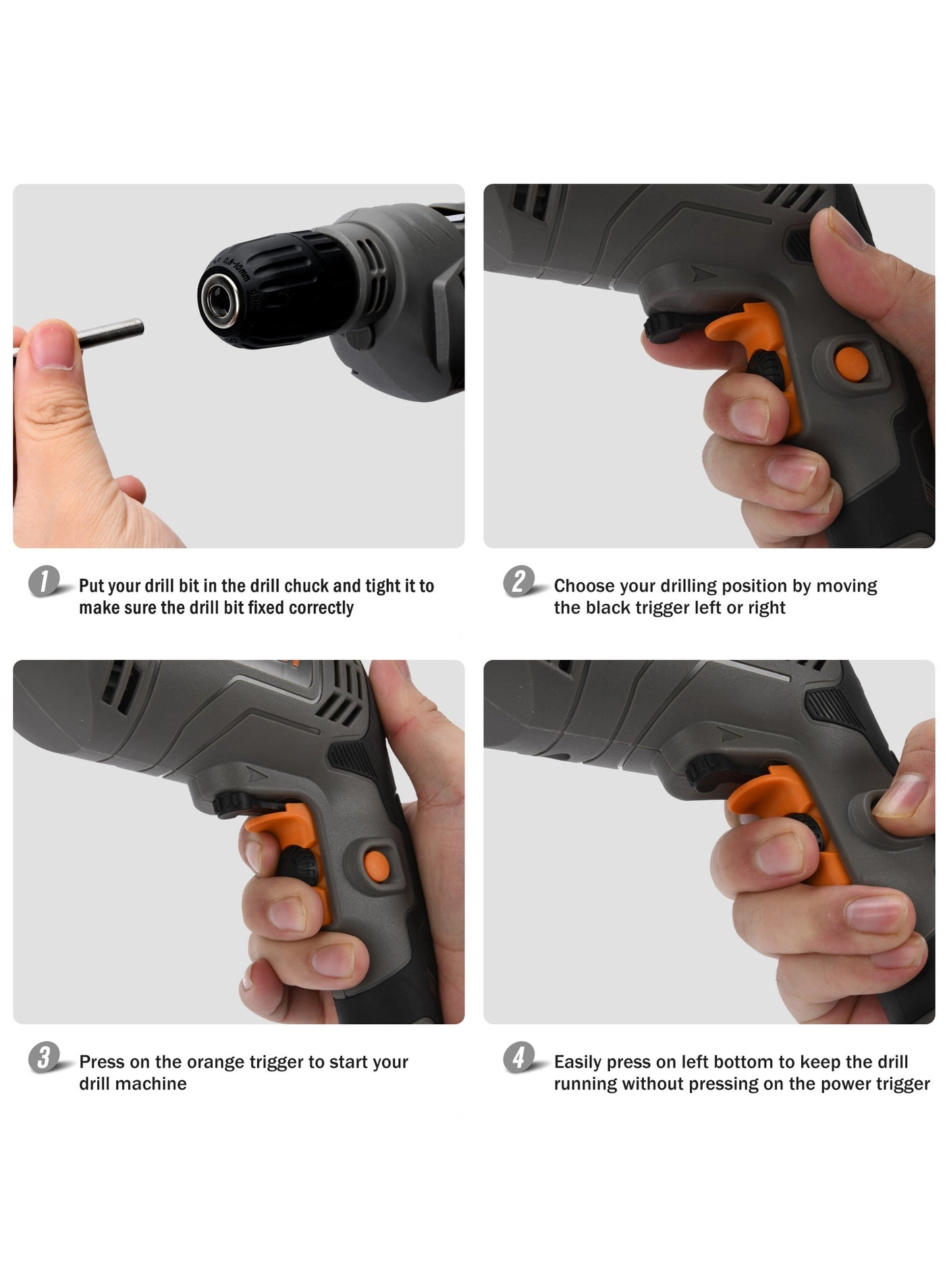 0.8-10mm

1 Put your drill bit in the drill chuck and tight it to make sure the drill bit fixed correctly

2 Choose your drilling position by moving the black trigger left or right

3 Press on the orange trigger to start your drill machine

4 Easily press on left bottom to keep the drill running without pressing on the power trigger