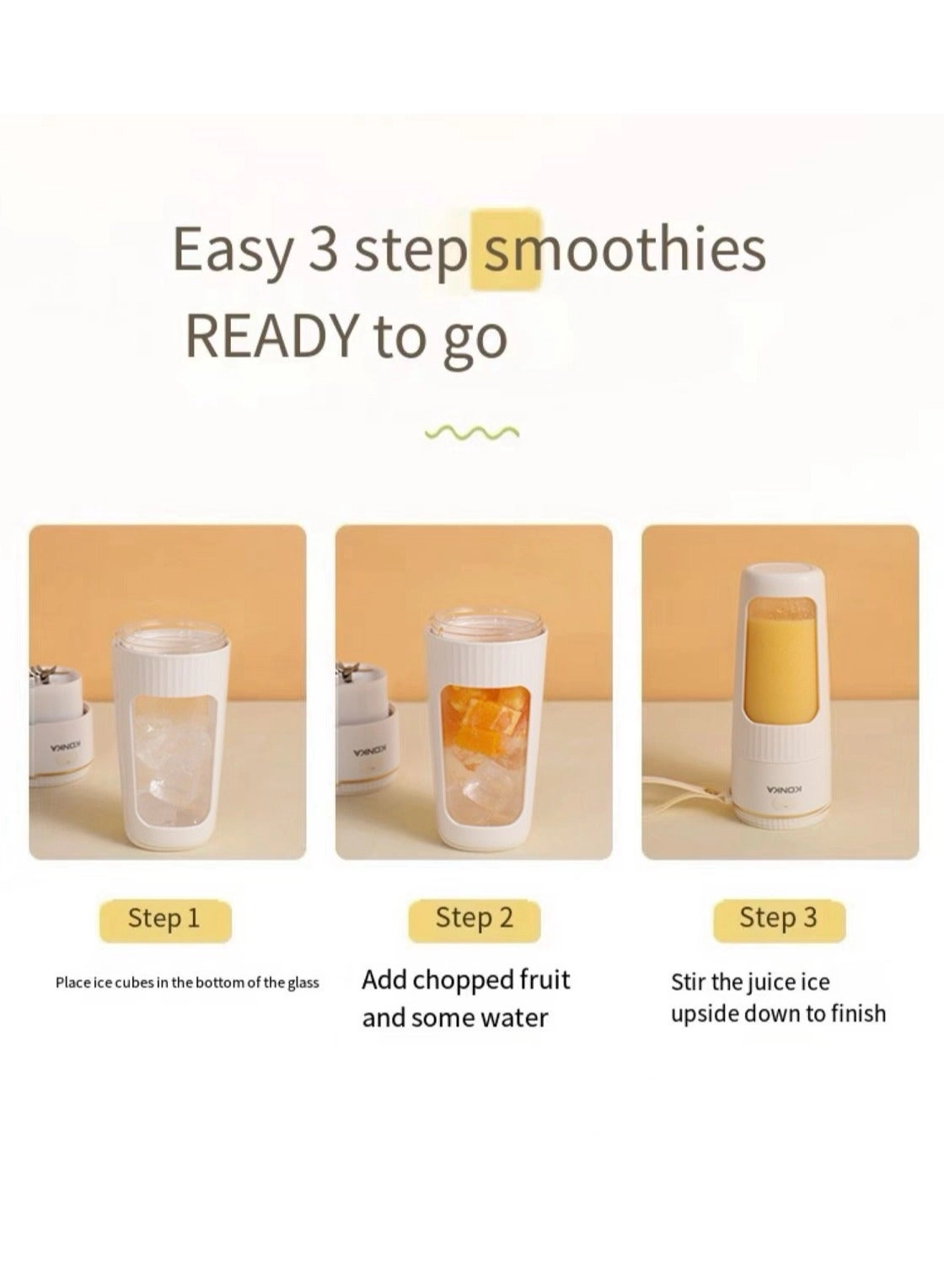 Easy 3 step smoothies
READY to go

KONKA

KONKA

KONKA

Step 1

Place ice cubes in the bottom of the glass

Step 2

Add chopped fruit and some water

Step 3

Stir the juice ice upside down to finish