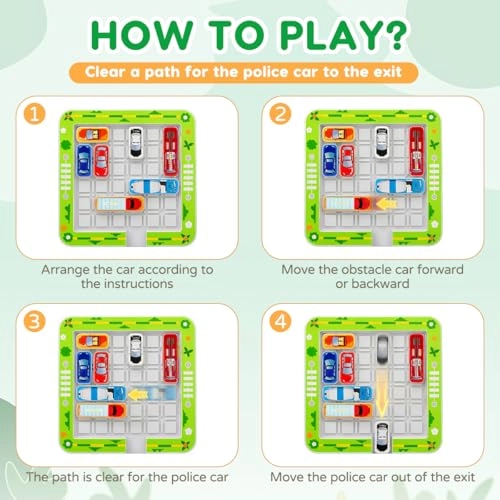 HOW TO PLAY?

Clear a path for the police car to the exit

1

Arrange the car according to the instructions

2

Move the obstacle car forward or backward

3

The path is clear for the police car

4

Move the police car out of the exit