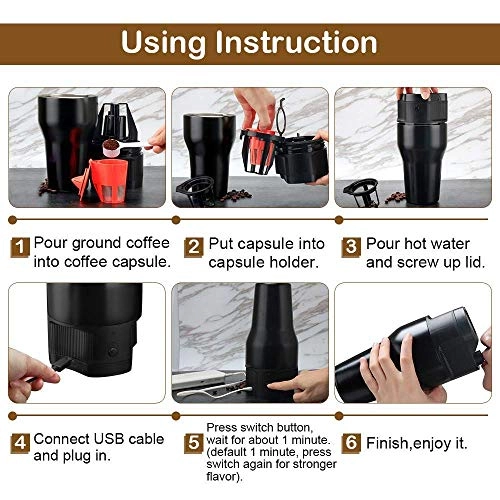 Using Instruction

1 Pour ground coffee into coffee capsule.

2 Put capsule into capsule holder.

3 Pour hot water and screw up lid.

4 Connect USB cable and plug in.

5 Press switch button, wait for about 1 minute. (default 1 minute, press switch again for stronger flavor).

6 Finish,enjoy it.